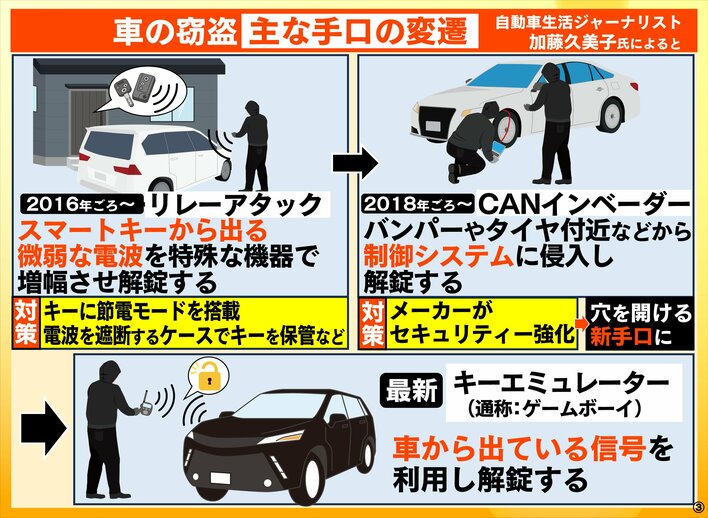 車の窃盗 主な手口の変遷

自動車生活ジャーナリスト
加藤久美子氏によると

2016年ごろ～ リレーアタック

スマートキーから出る微弱な電波を特殊な機器で増幅させ解錠する

対策 キーに節電モードを搭載
電波を遮断するケースでキーを保管など

2018年ごろ～ CANインベーダー

バンパーやタイヤ付近などから制御システムに侵入し解錠する

対策 メーカーがセキュリティー強化

穴を開ける新手口に

最新 キーエミュレーター
（通称：ゲームボーイ）

車から出ている信号を利用し解錠する

③