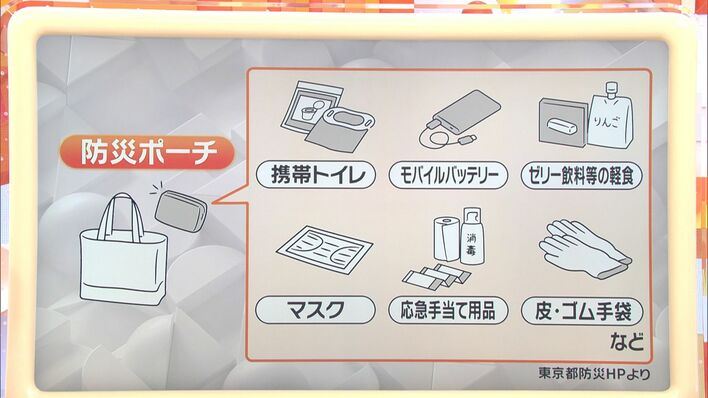 防災ポーチ

りんご

携帯トイレ

モバイルバッテリー

ゼリー飲料等の軽食

消毒

マスク

応急手当て用品

皮・ゴム手袋

など

東京都防災HPより