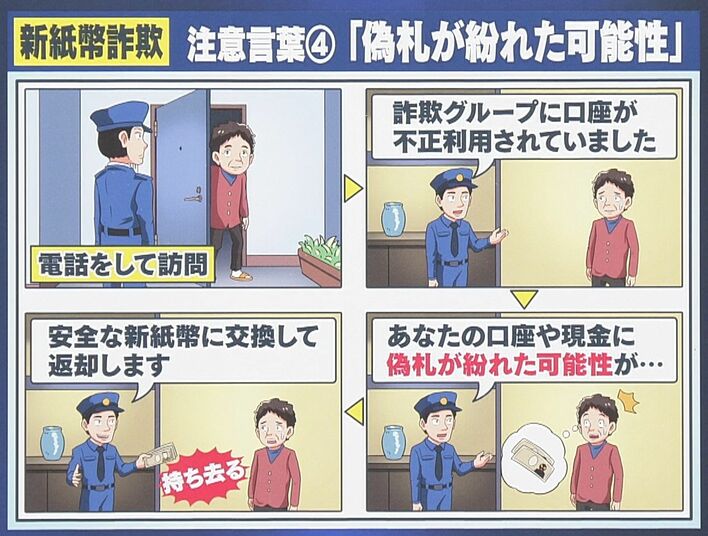 新紙幣詐欺　注意言葉④「偽札が紛れた可能性」

電話をして訪問

詐欺グループに口座が不正利用されていました

あなたの口座や現金に偽札が紛れた可能性が…

安全な新紙幣に交換して返却します

持ち去る