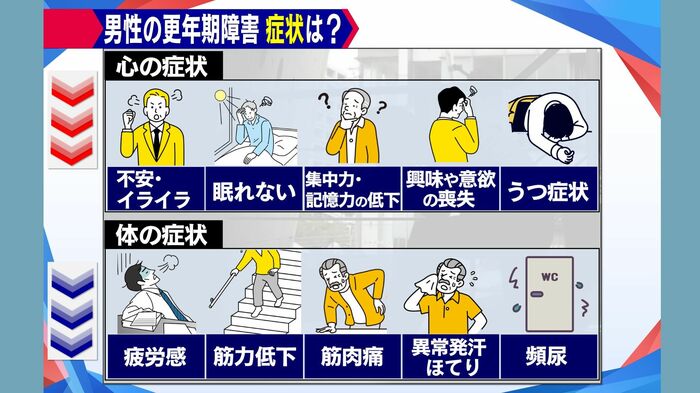 男性の更年期障害 症状は？

心の症状

不安・イライラ

眠れない

集中力・記憶力の低下

興味や意欲の喪失

うつ症状

体の症状

疲労感

筋力低下

筋肉痛

異常発汗 ほてり

WC

頻尿