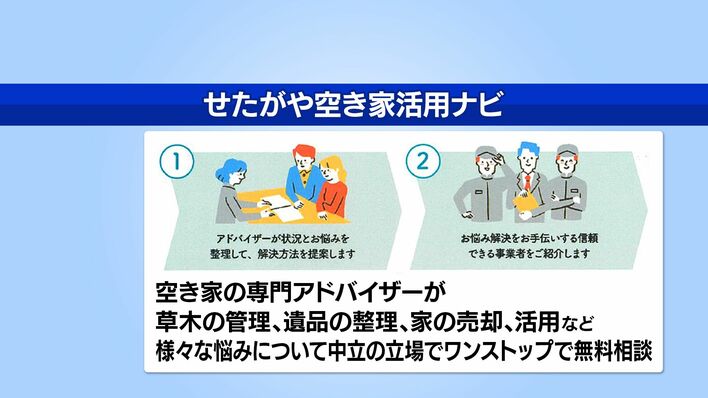 せたがや空き家活用ナビ

①

アドバイザーが状況とお悩みを整理して、解決方法を提案します

②

お悩み解決をお手伝いする信頼できる事業者をご紹介します

空き家の専門アドバイザーが
草木の管理、遺品の整理、家の売却、活用など
様々な悩みについて中立の立場でワンストップで無料相談