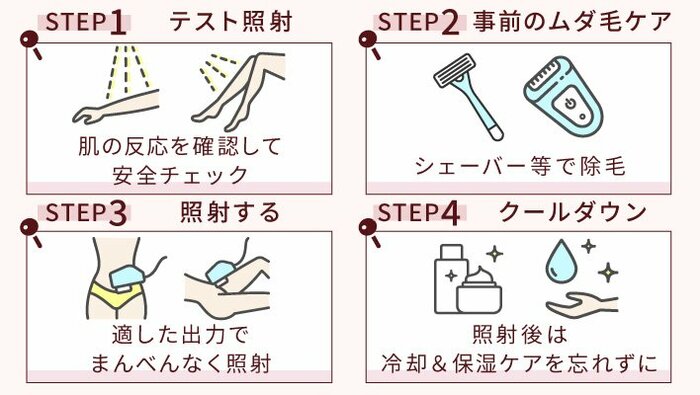 STEP1 テスト照射

肌の反応を確認して
安全チェック

STEP2 事前のムダ毛ケア

シェーバー等で除毛

STEP3 照射する

適した出力で
まんべんなく照射

STEP4 クールダウン

照射後は
冷却＆保湿ケアを忘れずに