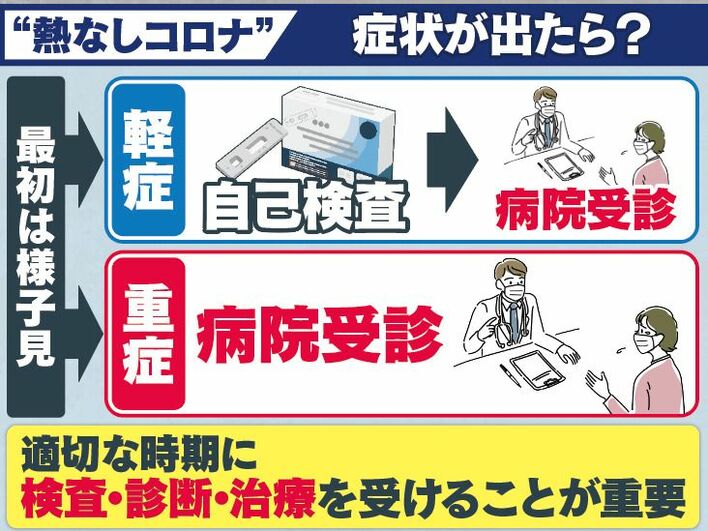 “熱なしコロナ” 症状が出たら？

最初は様子見

軽症 自己検査 病院受診

重症 病院受診

適切な時期に
検査・診断・治療を受けることが重要