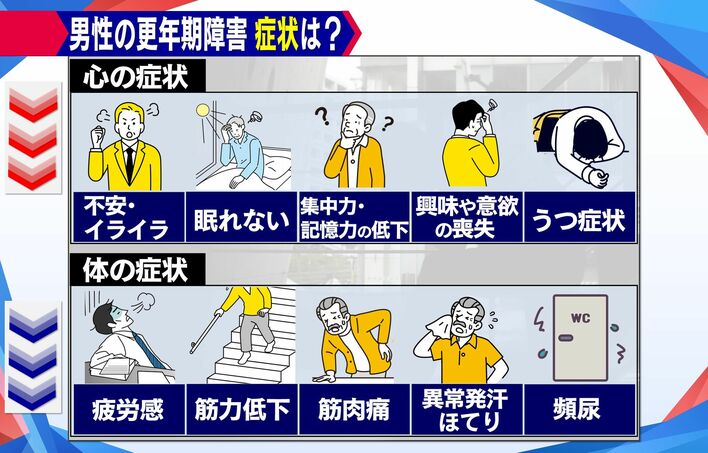 男性の更年期障害 症状は？

心の症状

不安・イライラ

眠れない

集中力・記憶力の低下

興味や意欲の喪失

うつ症状

体の症状

疲労感

筋力低下

筋肉痛

異常発汗 ほてり

WC

頻尿