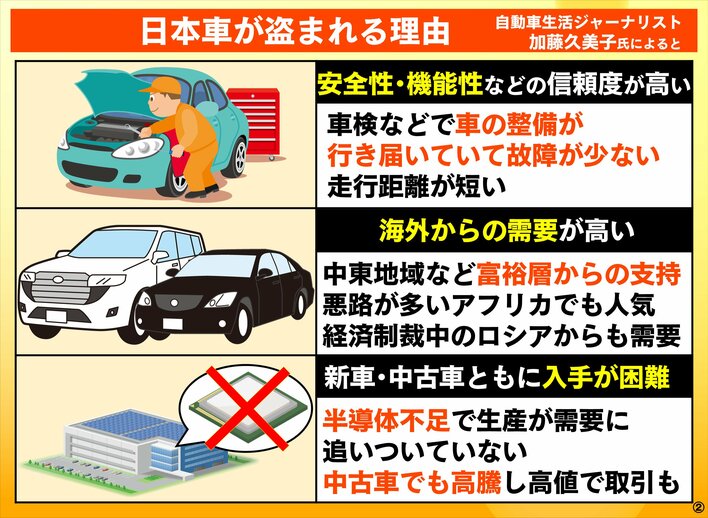 日本車が盗まれる理由

自動車生活ジャーナリスト
加藤久美子氏によると

安全性・機能性などの信頼度が高い

車検などで車の整備が
行き届いていて故障が少ない
走行距離が短い

海外からの需要が高い

中東地域など富裕層からの支持
悪路が多いアフリカでも人気
経済制裁中のロシアからも需要

新車・中古車ともに入手が困難

半導体不足で生産が需要に
追いついていない
中古車でも高騰し高値で取引も

②