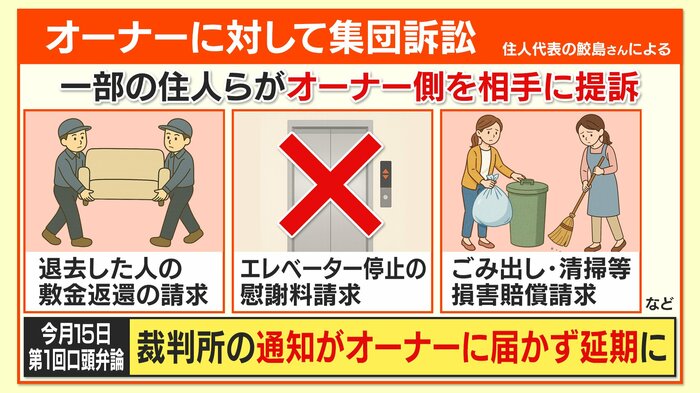 オーナーに対して集団訴訟

住人代表の鮫島さんによる

一部の住人らがオーナー側を相手に提訴

退去した人の敷金返還の請求

エレベーター停止の慰謝料請求

ごみ出し・清掃等損害賠償請求

など

今月15日
第1回口頭弁論

裁判所の通知がオーナーに届かず延期に