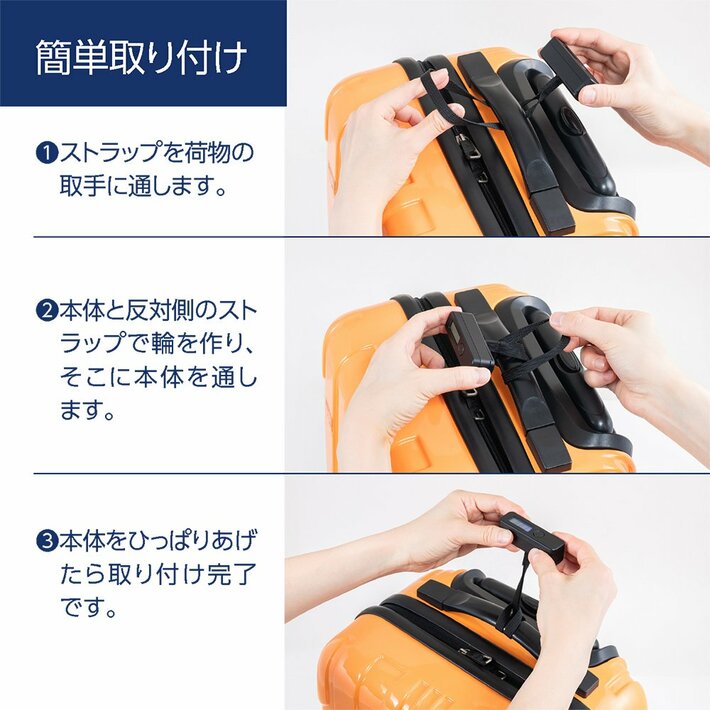 簡単取り付け

❶ストラップを荷物の取手に通します。

❷本体と反対側のストラップで輪を作り、そこに本体を通します。

❸本体をひっぱりあげたら取り付け完了です。